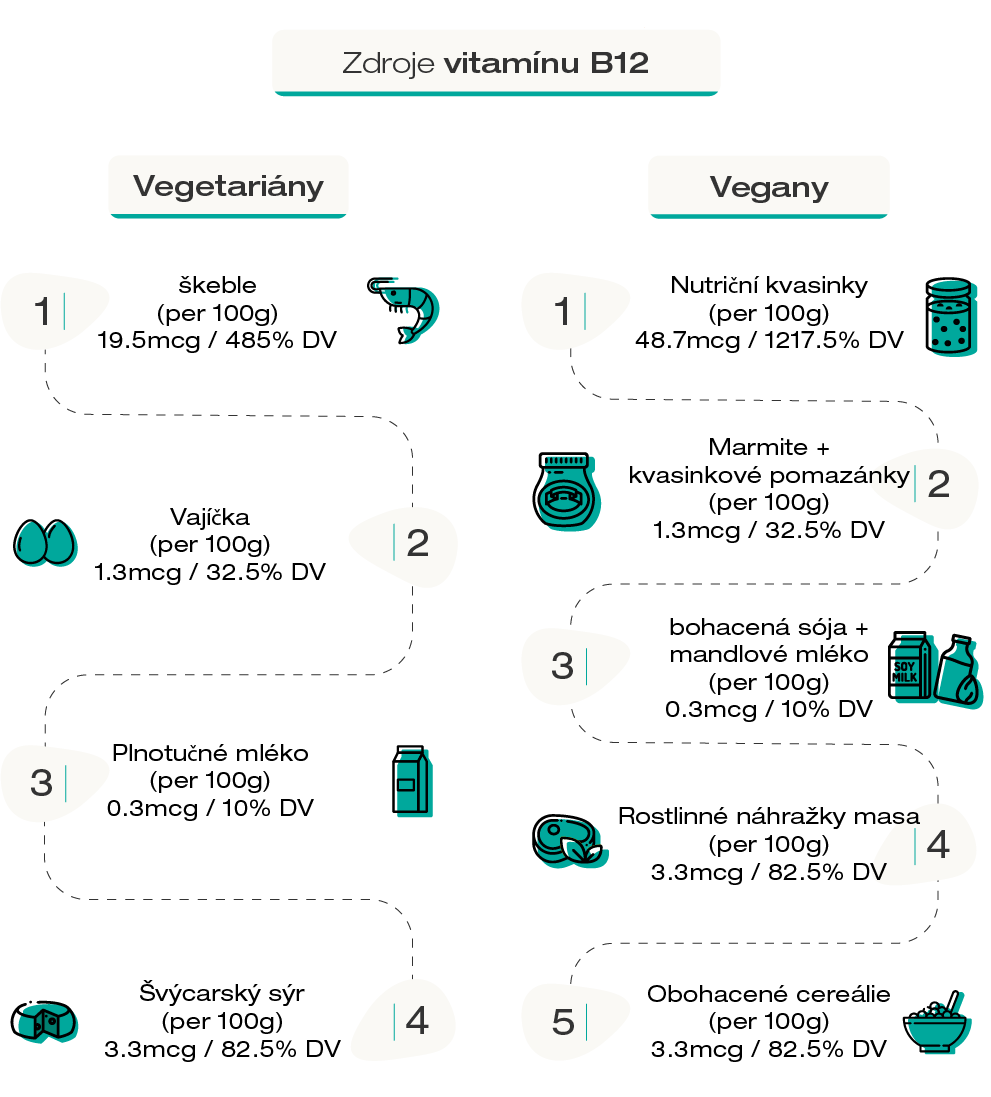 Zdroje vitamínu B12

Vegetariány

1
škeble
(per 100g)
19.5mcg / 485% DV

2
Vajíčka
(per 100g)
1.3mcg / 32.5% DV

3
Plnotučné mléko
(per 100g)
0.3mcg / 10% DV

4
Švýcarský sýr
(per 100g)
3.3mcg / 82.5% DV

Vegany

1
Nutriční kvasinky
(per 100g)
48.7mcg / 1217.5% DV

2
Marmite +
kvasinkové pomazánky
(per 100g)
1.3mcg / 32.5% DV

3
bohacená sója +
mandlové mléko
(per 100g)
0.3mcg / 10% DV

SOY MILK

4
Rostlinné náhražky masa
(per 100g)
3.3mcg / 82.5% DV

5
Obohacené cereálie
(per 100g)
3.3mcg / 82.5% DV