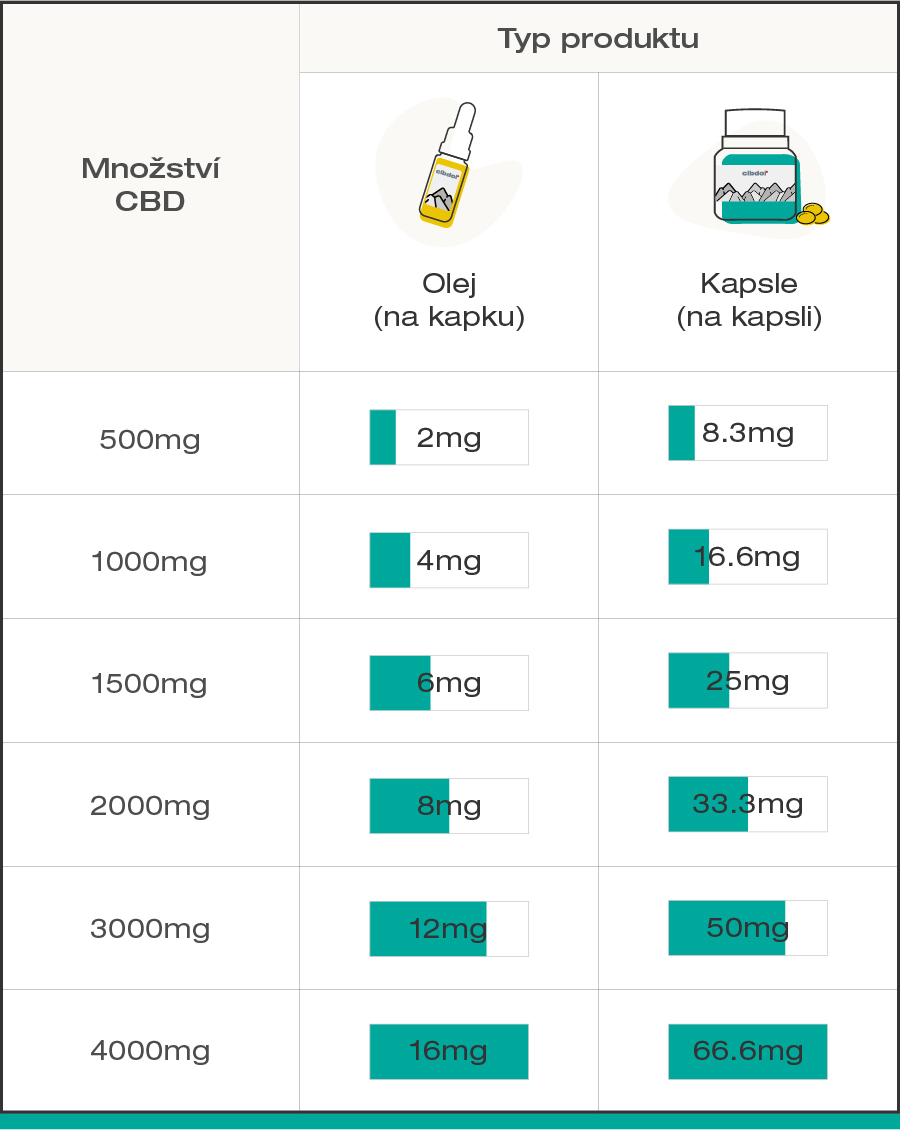 | Množství CBD | Typ produktu | |
|---|---|---|
| | cibdol Olej (na kapku) | cibdol Kapsle (na kapsli) |
| 500mg | 2mg | 8.3mg |
| 1000mg | 4mg | 16.6mg |
| 1500mg | 6mg | 25mg |
| 2000mg | 8mg | 33.3mg |
| 3000mg | 12mg | 50mg |
| 4000mg | 16mg | 66.6mg |